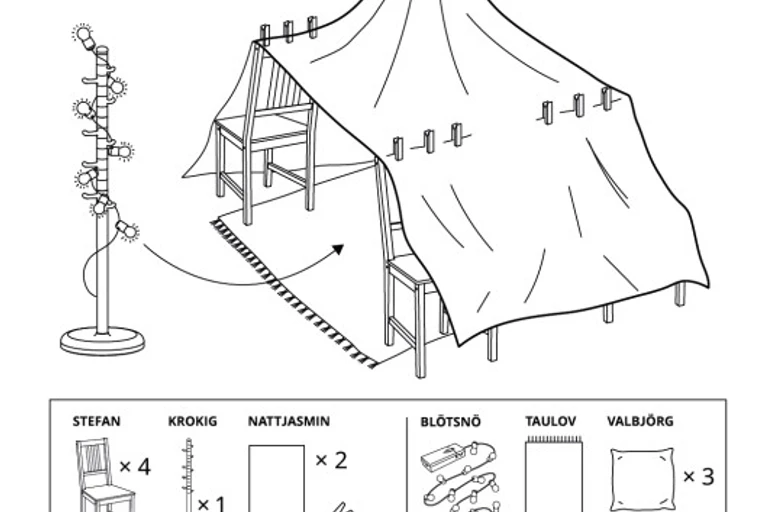 STEFAN
× 4

KROKIG
× 1

NATTJASMIN
× 2

BLÖTSNÖ

TAULOV

VALBJÖRG
× 3