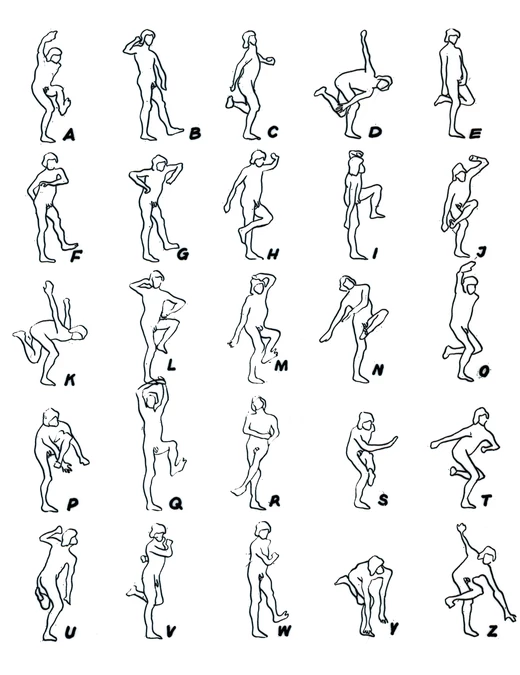 A B C D E
F G H I J
K L M N O
P Q R S T
U V W Y Z